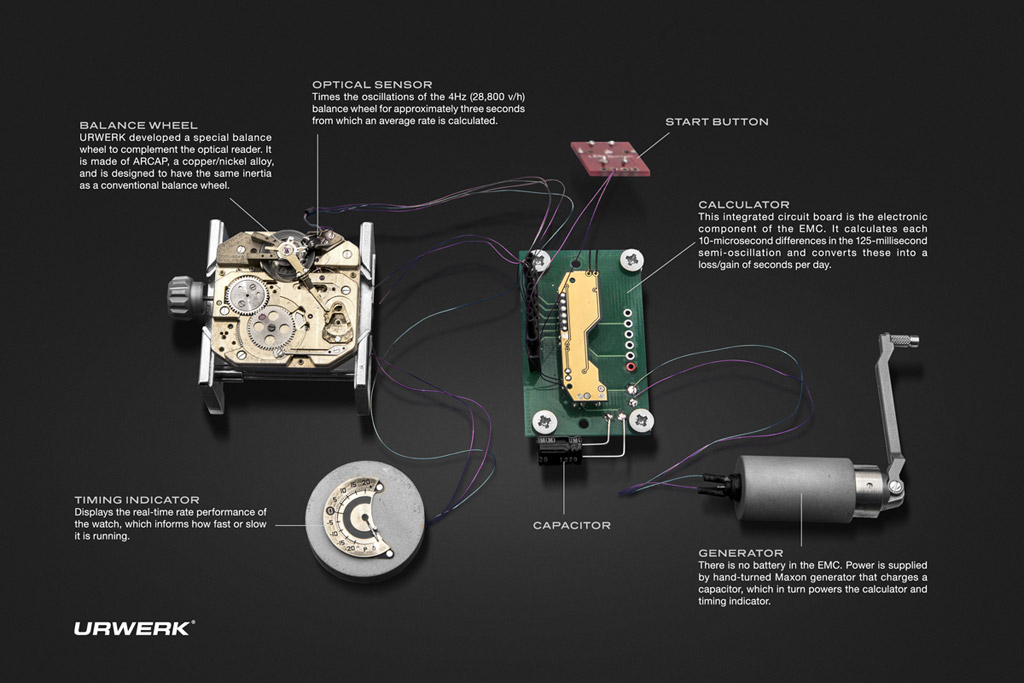 OPTICAL SENSOR
Times the oscillations of the 4Hz (28,800 v/h) balance wheel for approximately three seconds from which an average rate is calculated.

BALANCE WHEEL
URWERK developed a special balance wheel to complement the optical reader. It is made of ARCAP, a copper/nickel alloy, and is designed to have the same inertia as a conventional balance wheel.

START BUTTON

CALCULATOR
This integrated circuit board is the electronic component of the EMC. It calculates each 10-microsecond differences in the 125-millisecond semi-oscillation and converts these into a loss/gain of seconds per day.

TIMING INDICATOR
Displays the real-time rate performance of the watch, which informs how fast or slow it is running.

CAPACITOR

GENERATOR
There is no battery in the EMC. Power is supplied by hand-turned Maxon generator that charges a capacitor, which in turn powers the calculator and timing indicator.

URWERK®