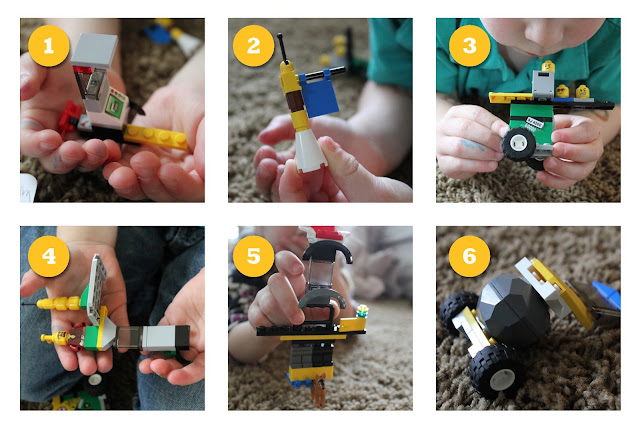 1
2
3
4
5
6