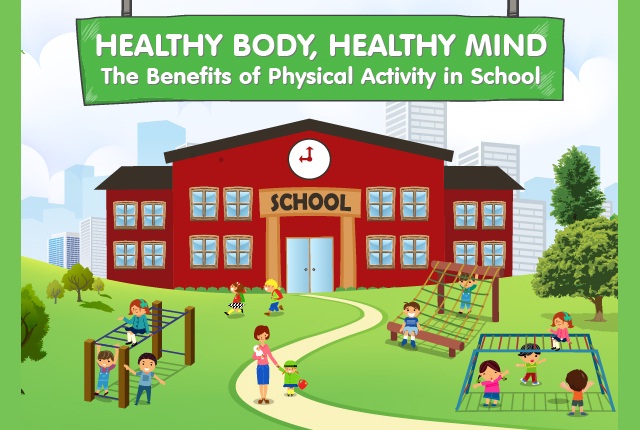 HEALTHY BODY, HEALTHY MIND
The Benefits of Physical Activity in School

SCHOOL