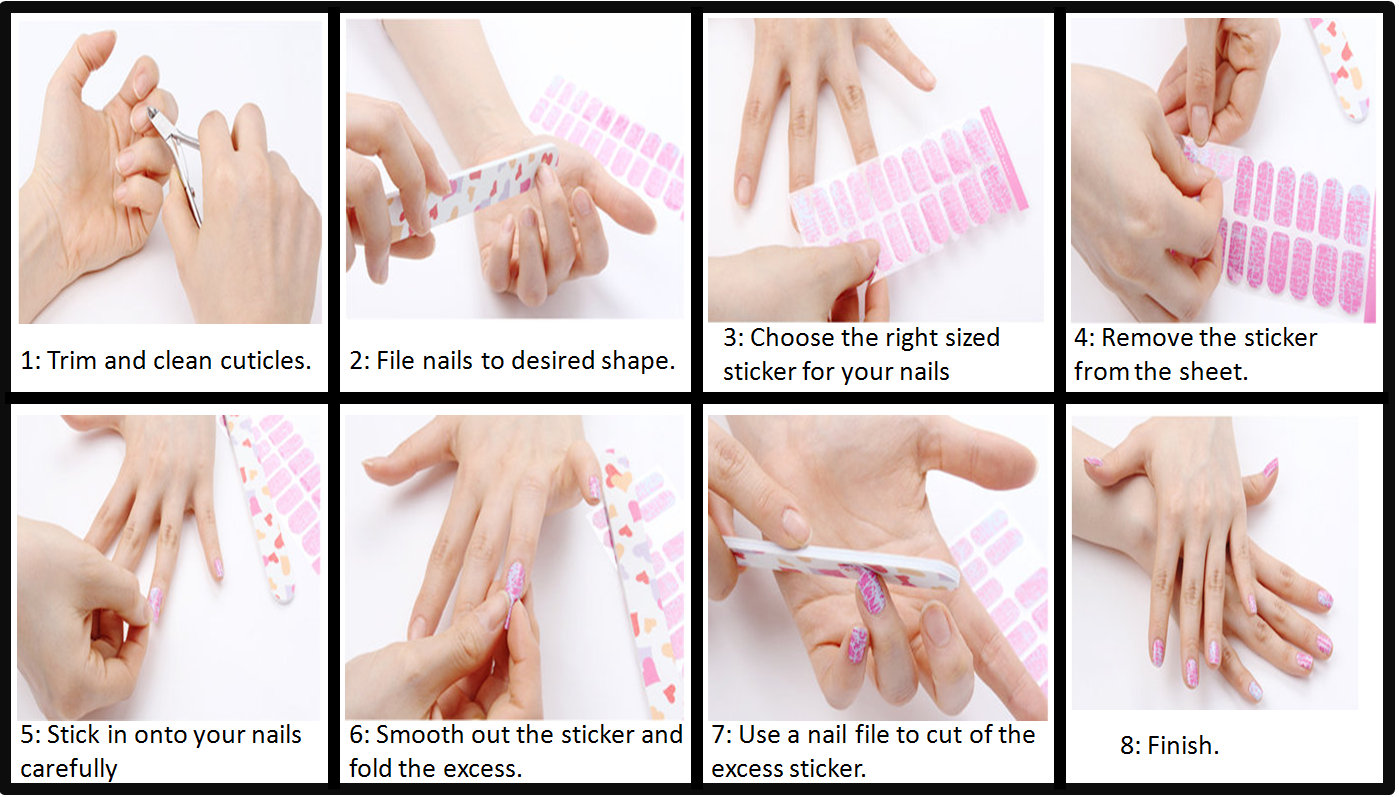 1: Trim and clean cuticles.

2: File nails to desired shape.

3: Choose the right sized sticker for your nails

4: Remove the sticker from the sheet.

5: Stick in onto your nails carefully

6: Smooth out the sticker and fold the excess.

7: Use a nail file to cut of the excess sticker.

8: Finish.