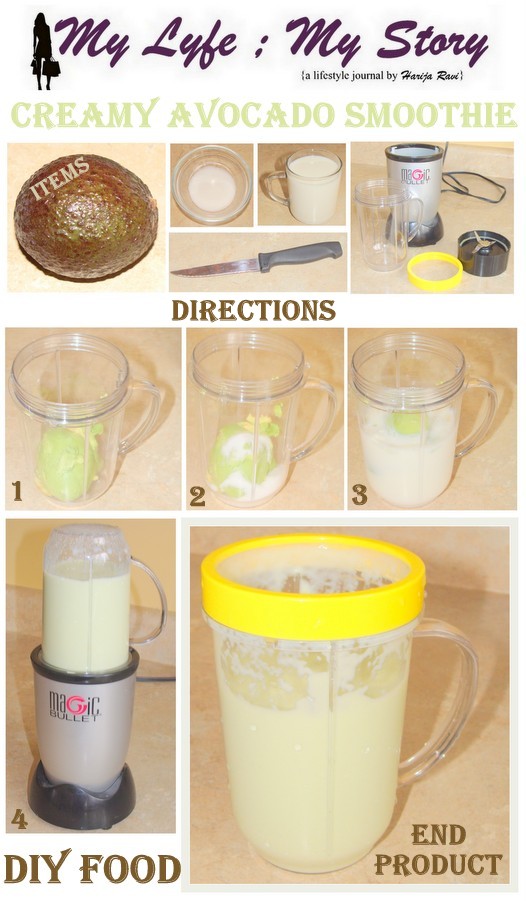 My Lyfe ; My Story
{a lifestyle journal by Harija Ravi}

CREAMY AVOCADO SMOOTHIE

ITEMS

MAGIC BULLET

DIRECTIONS

1

2

3

MAGIC BULLET

4

DIY FOOD

END PRODUCT