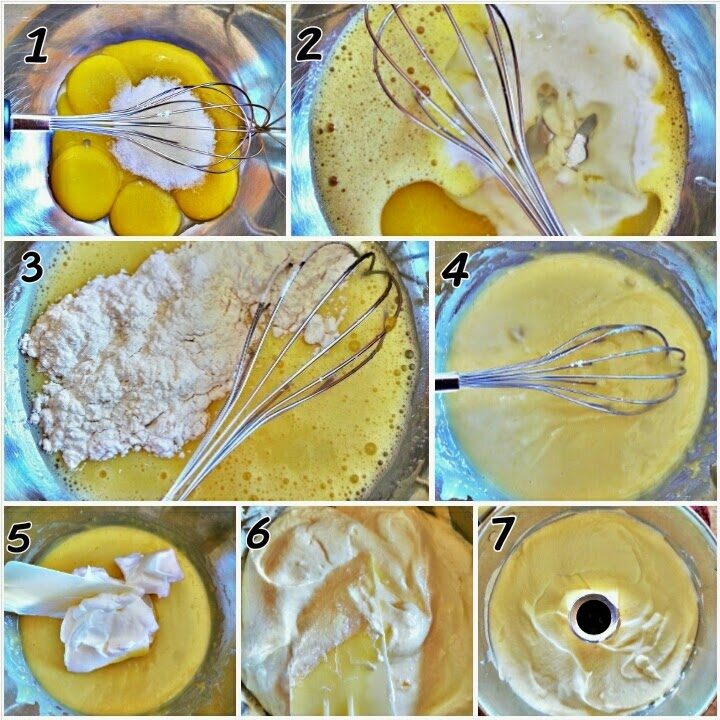 1
2
3
4
5
6
7