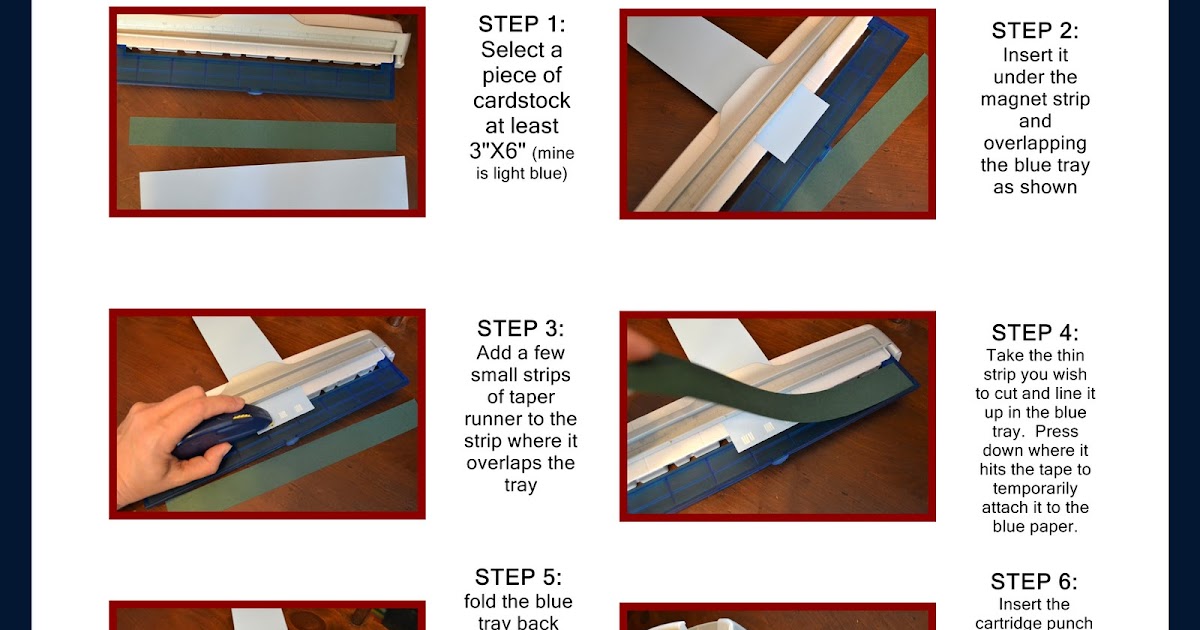 STEP 1:
Select a piece of cardstock at least 3"X6" (mine is light blue)

STEP 2:
Insert it under the magnet strip and overlapping the blue tray as shown

STEP 3:
Add a few small strips of taper runner to the strip where it overlaps the tray

STEP 4:
Take the thin strip you wish to cut and line it up in the blue tray. Press down where it hits the tape to temporarily attach it to the blue paper.

STEP 5:
fold the blue tray back

STEP 6:
Insert the cartridge punch