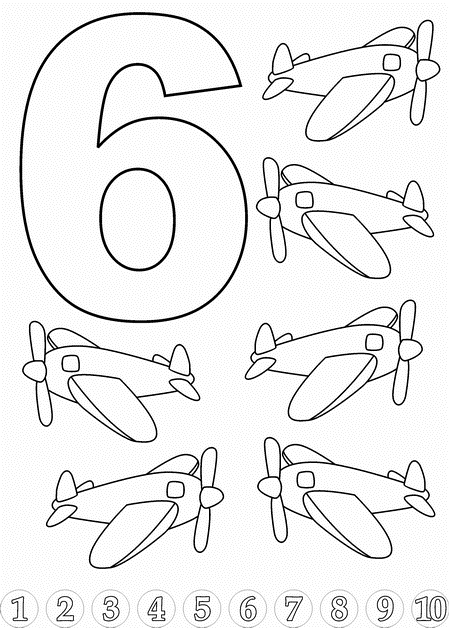 6

1 2 3 4 5 6 7 8 9 10