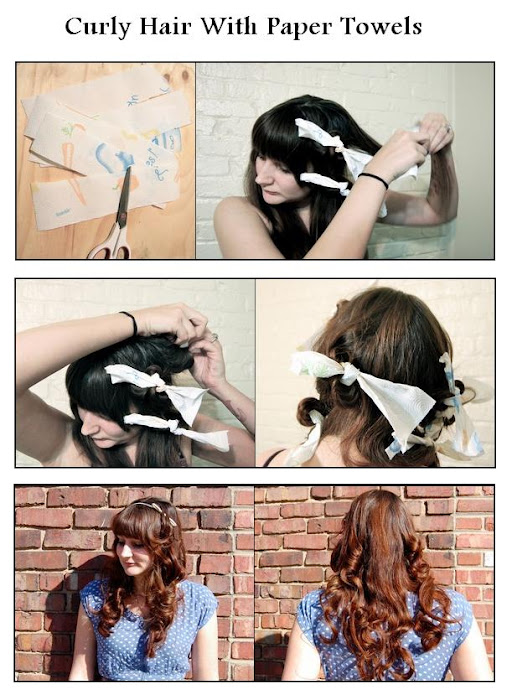 Curly Hair With Paper Towels