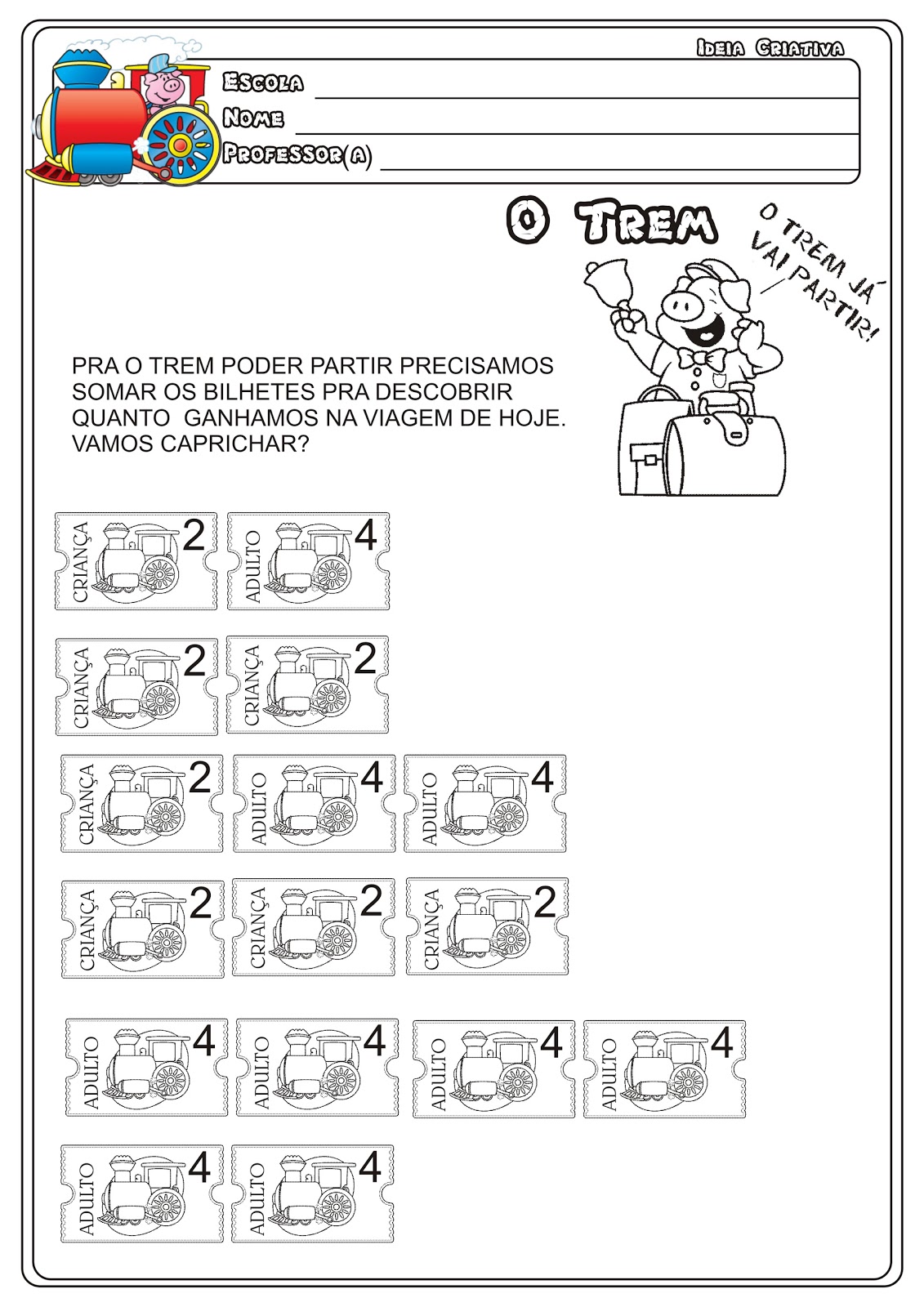 Ideia Criativa

Escola
Nome
Professor(a)

O Trem

O TREM JÁ VAI PARTIR!

PRA O TREM PODER PARTIR PRECISAMOS SOMAR OS BILHETES PRA DESCOBRIR QUANTO GANHAMOS NA VIAGEM DE HOJE. VAMOS CAPRICHAR?

CRIANÇA 2
ADULTO 4

CRIANÇA 2
CRIANÇA 2

CRIANÇA 2
ADULTO 4
ADULTO 4

CRIANÇA 2
CRIANÇA 2
CRIANÇA 2

ADULTO 4
ADULTO 4
ADULTO 4
ADULTO 4

ADULTO 4
ADULTO 4