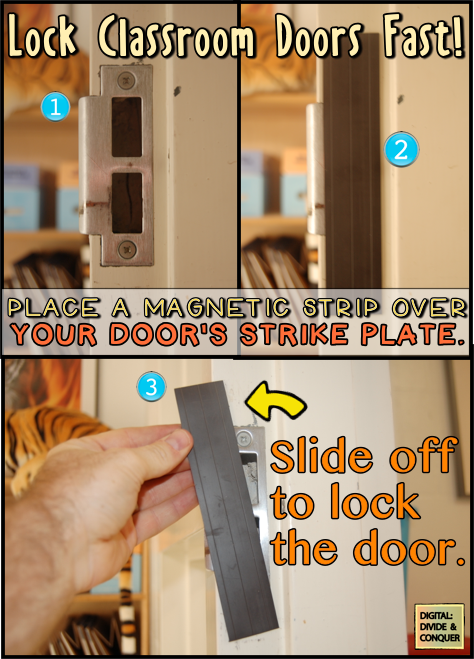 Lock Classroom Doors Fast!

1

2

PLACE A MAGNETIC STRIP OVER YOUR DOOR'S STRIKE PLATE.

3

Slide off to lock the door.

DIGITAL: DIVIDE & CONQUER