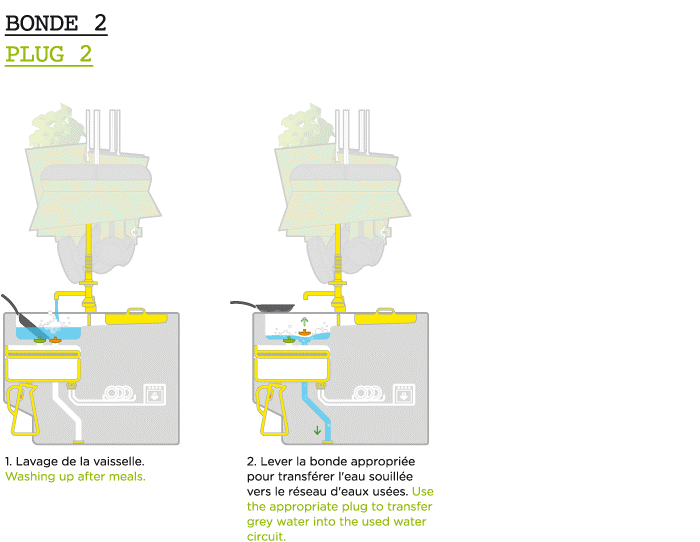 BONDE 2
PLUG 2

1. Lavage de la vaisselle.
Washing up after meals.

2. Lever la bonde appropriée pour transférer l'eau souillée vers le réseau d'eaux usées. Use the appropriate plug to transfer grey water into the used water circuit.