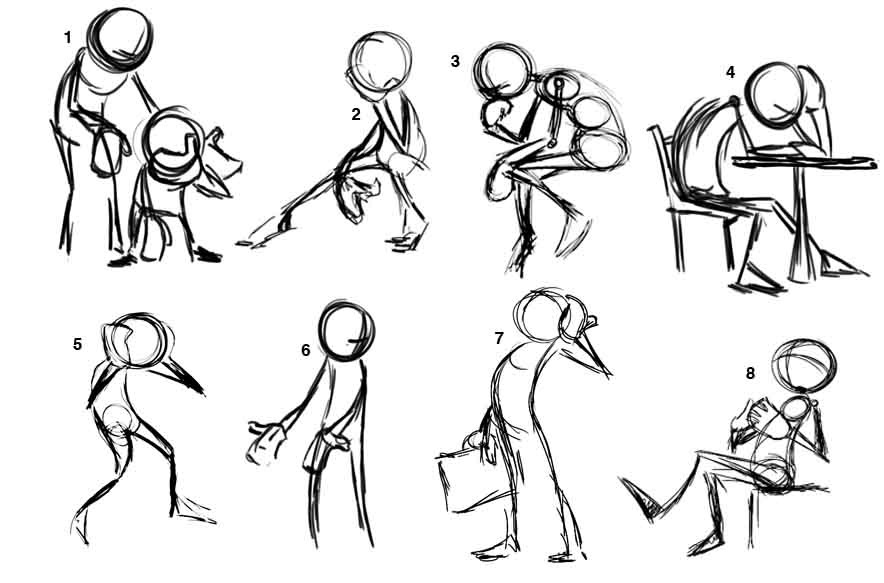 1
2
3
4
5
6
7
8