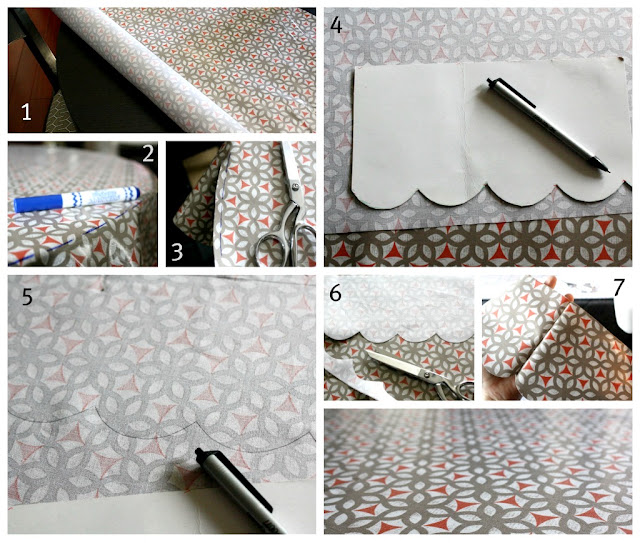 1
2
3
4
5
6
7