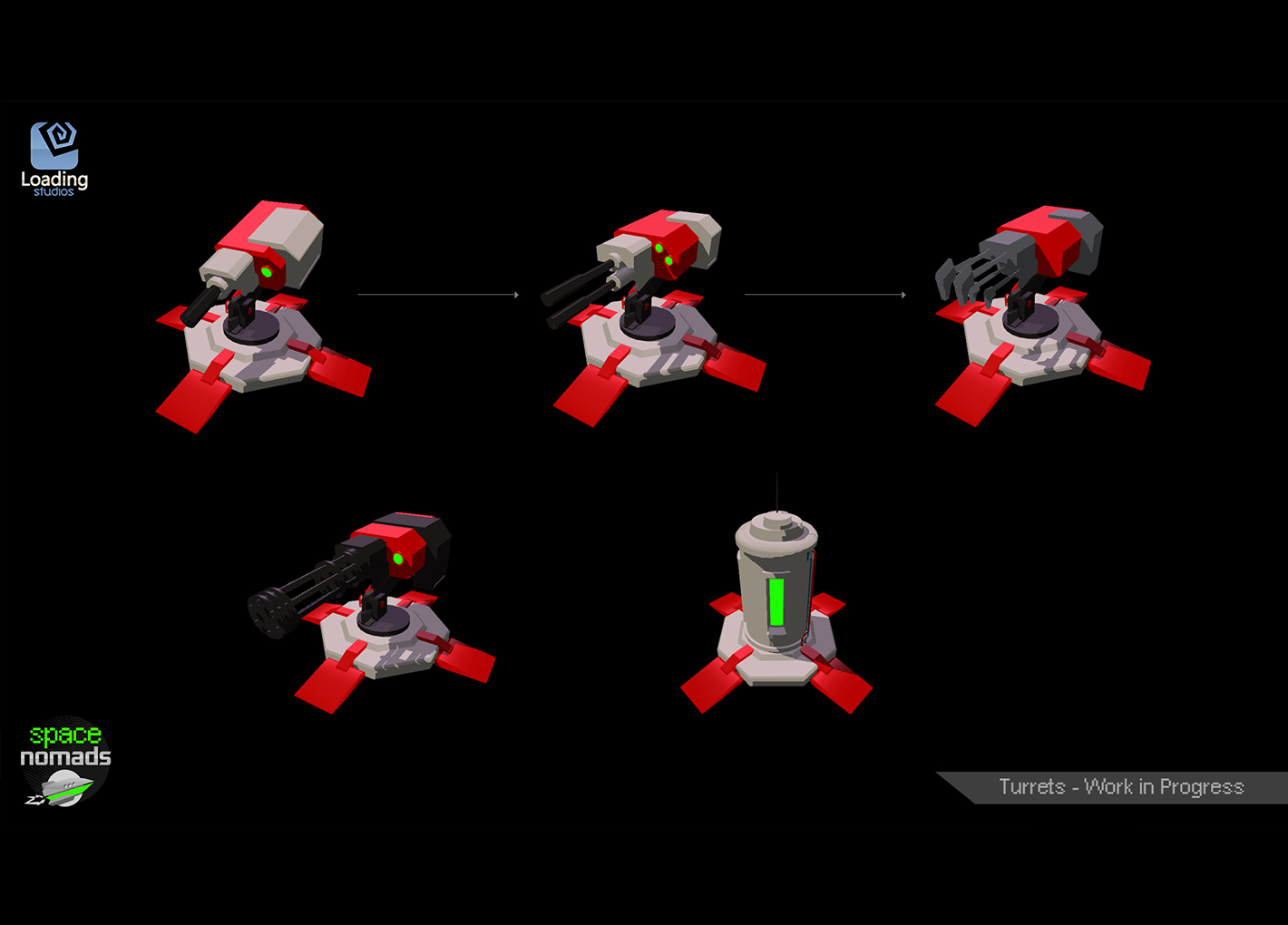 Loading
studios

space
nomads

Turrets - Work in Progress