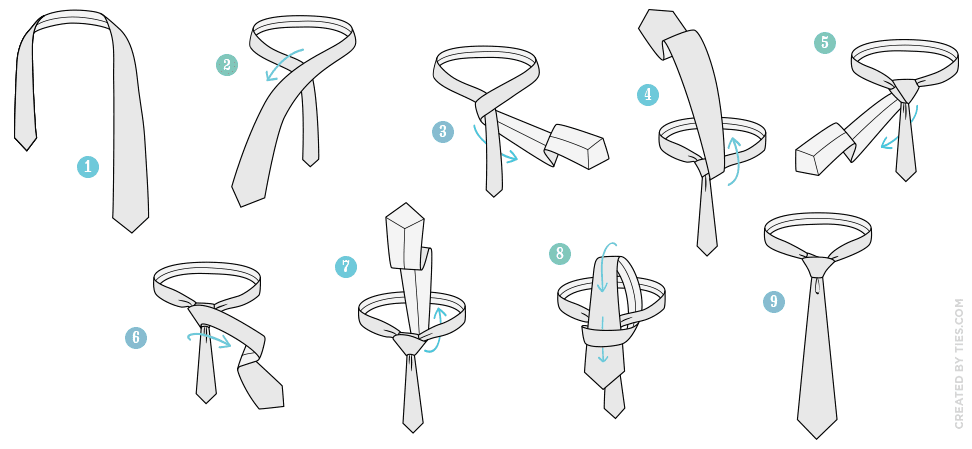 1
2
3
4
5
6
7
8
9
CREATED BY TIES.COM