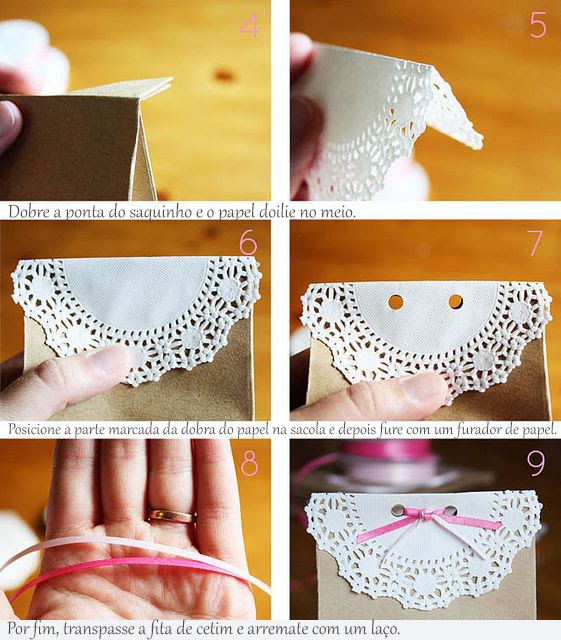 4

5

Dobre a ponta do saquinho e o papel doilie no meio.

6

7

Posicione a parte marcada da dobra do papel na sacola e depois fure com um furador de papel.

8

9

Por fim, transpasse a fita de cetim e arremate com um laço.