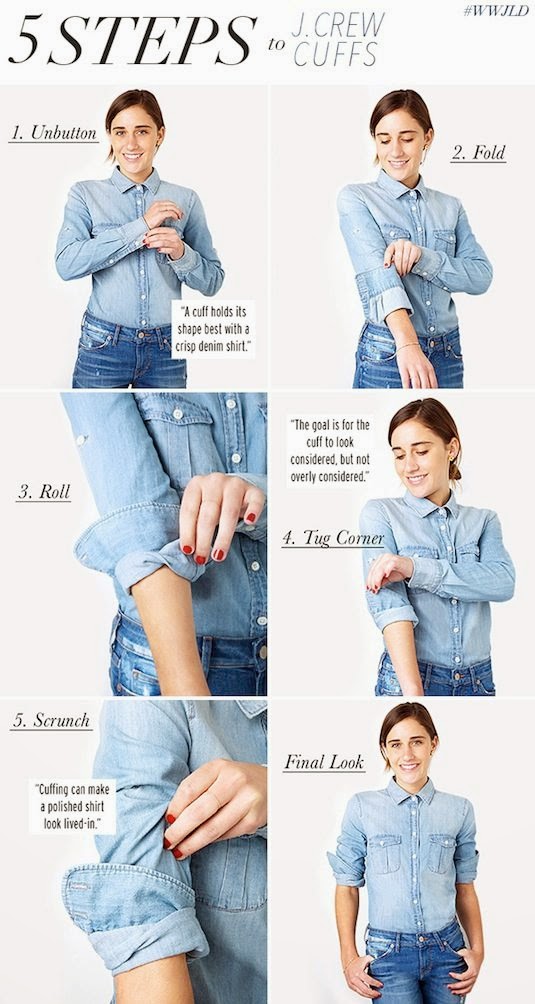 5 STEPS to J.CREW CUFFS

#WWJLD

1. Unbutton

"A cuff holds its shape best with a crisp denim shirt."

2. Fold

3. Roll

"The goal is for the cuff to look considered, but not overly considered."

4. Tug Corner

5. Scrunch

"Cuffing can make a polished shirt look lived-in."

Final Look