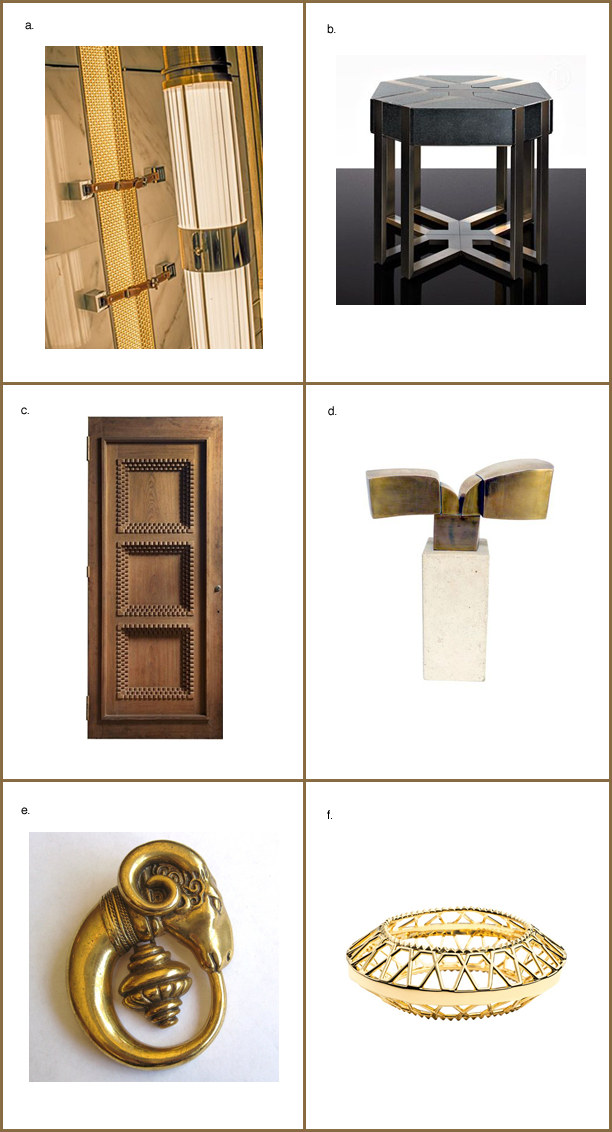 a.

b.

c.

d.

e.

f.