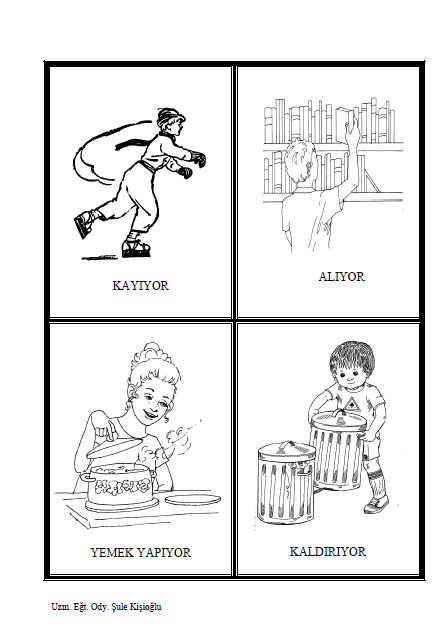 KAYIYOR

ALIYOR

YEMEK YAPIYOR

KALDIRIYOR

Uzm. Eğt. Ody. Şule Kişioğlu