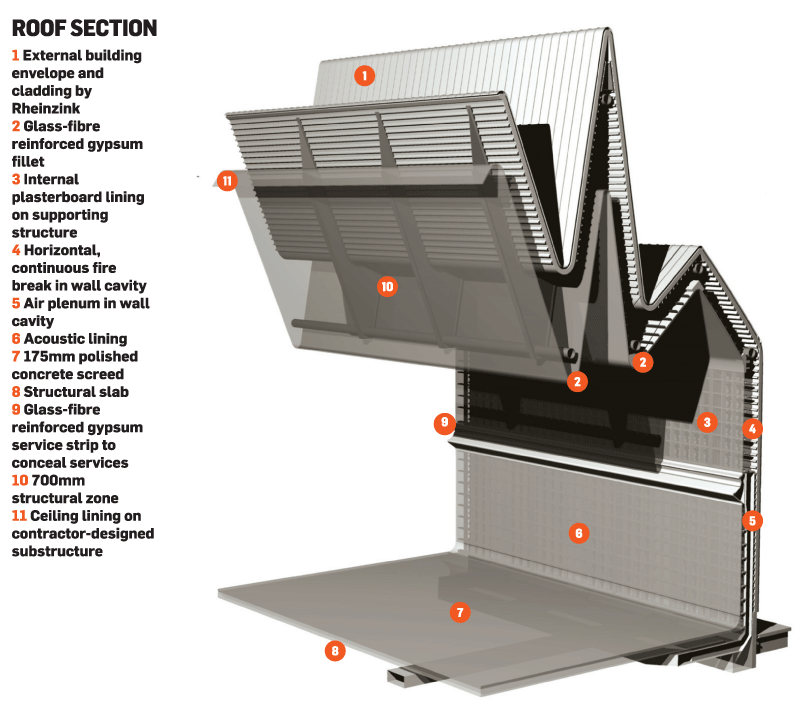 ROOF SECTION
1 External building envelope and cladding by Rheinzink
2 Glass-fibre reinforced gypsum fillet
3 Internal plasterboard lining on supporting structure
4 Horizontal, continuous fire break in wall cavity
5 Air plenum in wall cavity
6 Acoustic lining
7 175mm polished concrete screed
8 Structural slab
9 Glass-fibre reinforced gypsum service strip to conceal services
10 700mm structural zone
11 Ceiling lining on contractor-designed substructure

1
11
10
2
2
9
3
4
5
6
7
8