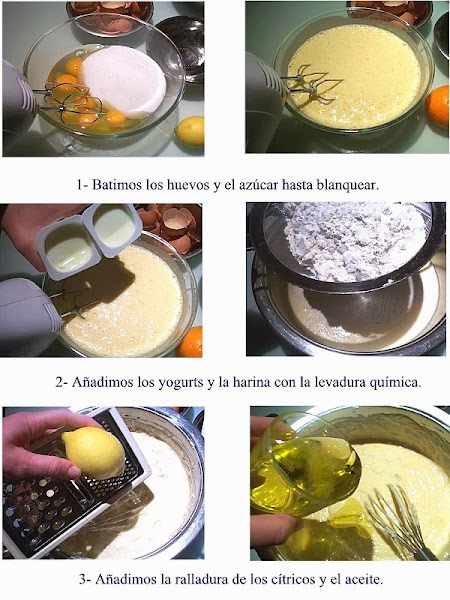 1- Batimos los huevos y el azúcar hasta blanquear.

2- Añadimos los yogurts y la harina con la levadura química.

3- Añadimos la ralladura de los cítricos y el aceite.