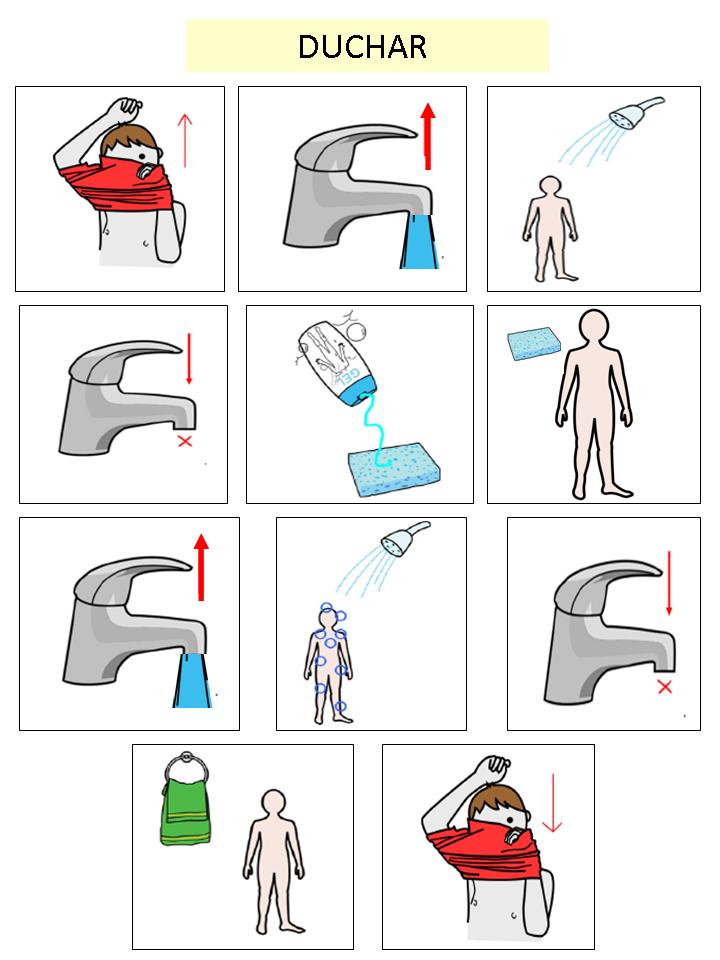 DUCHAR

GEL