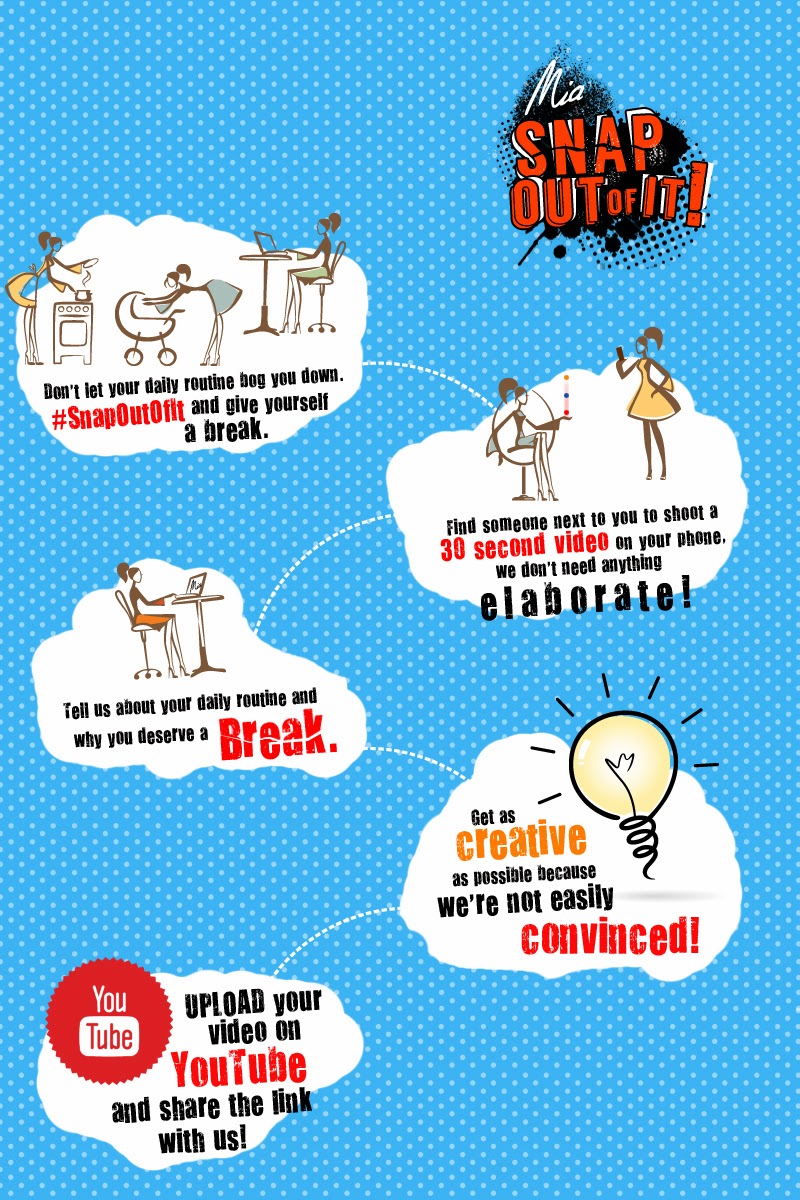 Mia
SNAP OUT OF IT!

Don't let your daily routine bog you down. #SnapOutOfIt and give yourself a break.

Find someone next to you to shoot a 30 second video on your phone, we don't need anything elaborate!

Tell us about your daily routine and why you deserve a Break.

Get as creative as possible because we're not easily convinced!

You Tube

UPLOAD your video on YouTube and share the link with us!