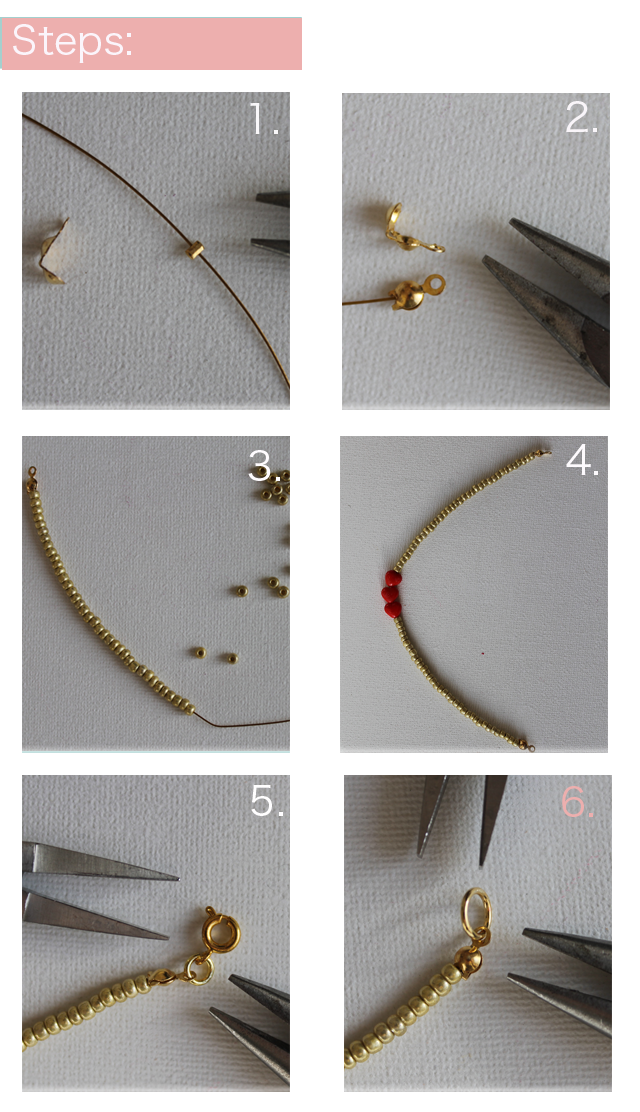 Steps:

1.

2.

3.

4.

5.

6.