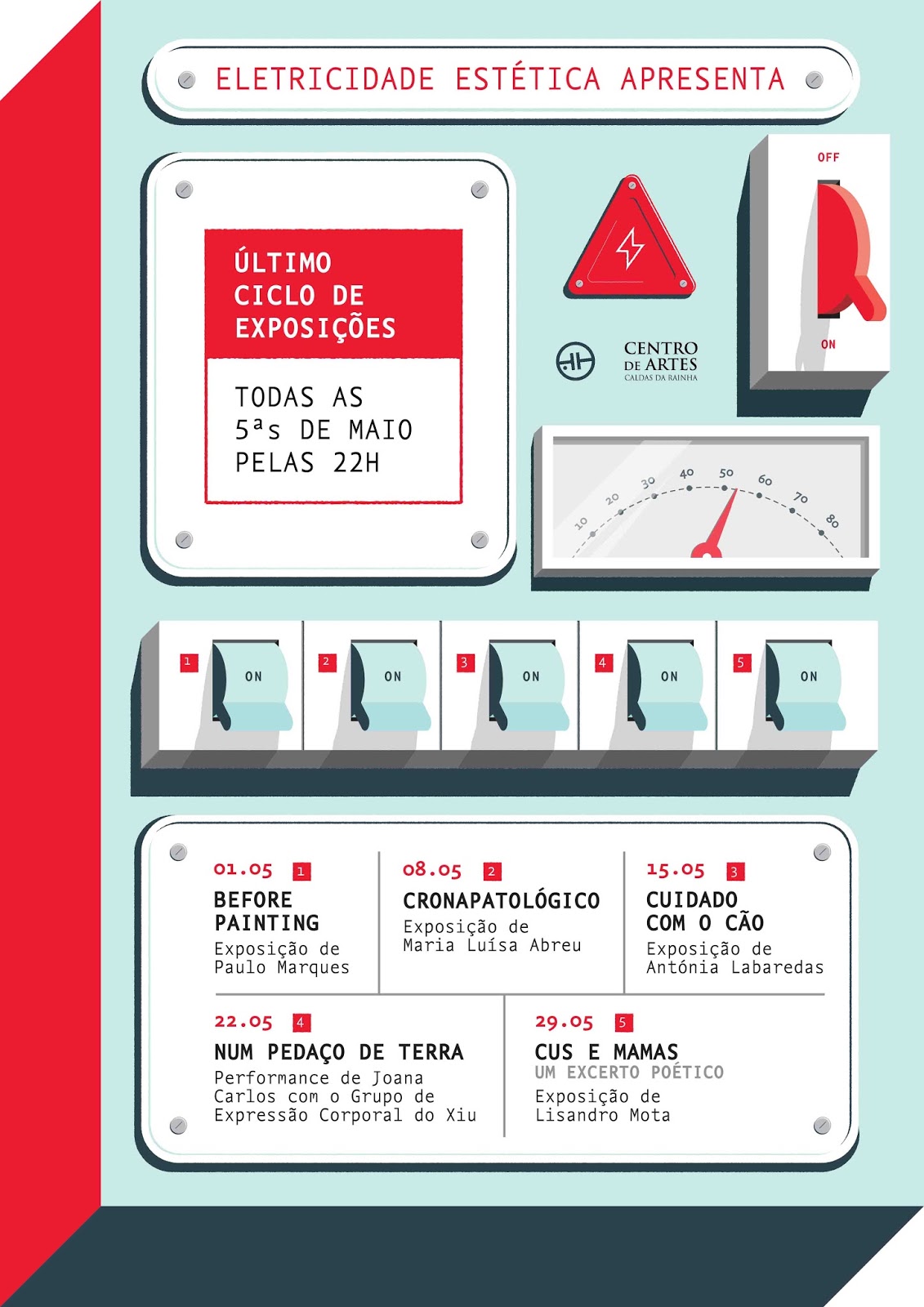 ELETRICIDADE ESTÉTICA APRESENTA

ÚLTIMO CICLO DE EXPOSIÇÕES

TODAS AS 5ªs DE MAIO PELAS 22H

OFF

ON

CENTRO DE ARTES
CALDAS DA RAINHA

10 20 30 40 50 60 70 80

1 ON
2 ON
3 ON
4 ON
5 ON

01.05 1
BEFORE PAINTING
Exposição de Paulo Marques

08.05 2
CRONAPATOLÓGICO
Exposição de Maria Luísa Abreu

15.05 3
CUIDADO COM O CÃO
Exposição de Antónia Labaredas

22.05 4
NUM PEDAÇO DE TERRA
Performance de Joana Carlos com o Grupo de Expressão Corporal do Xiu

29.05 5
CUS E MAMAS
UM EXCERTO POÉTICO
Exposição de Lisandro Mota