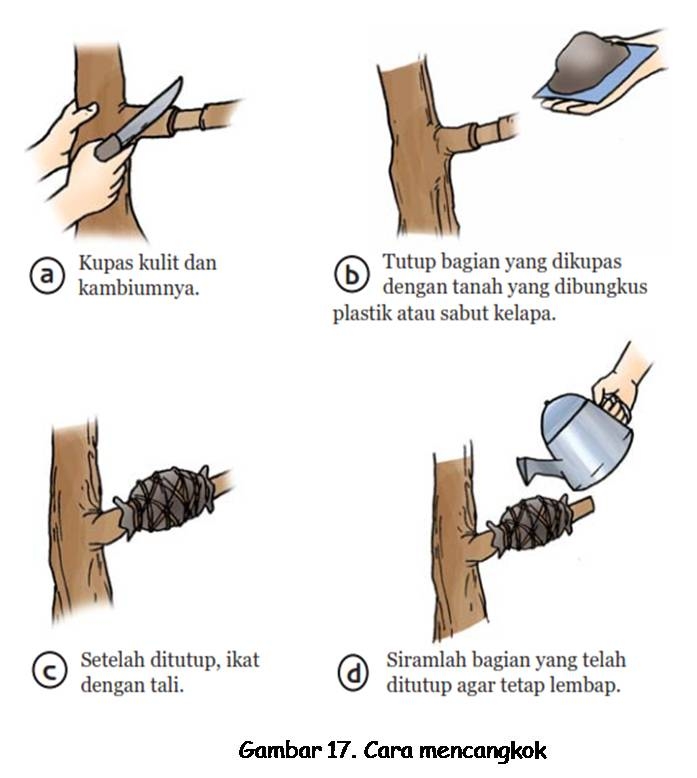 a Kupas kulit dan kambiumnya.

b Tutup bagian yang dikupas dengan tanah yang dibungkus plastik atau sabut kelapa.

c Setelah ditutup, ikat dengan tali.

d Siramlah bagian yang telah ditutup agar tetap lembap.

Gambar 17. Cara mencangkok