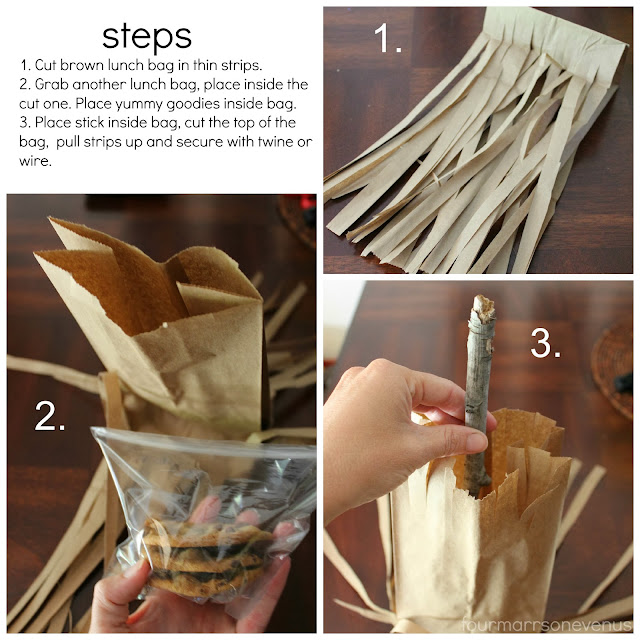 steps

1. Cut brown lunch bag in thin strips.
2. Grab another lunch bag, place inside the cut one. Place yummy goodies inside bag.
3. Place stick inside bag, cut the top of the bag, pull strips up and secure with twine or wire.

1.

2.

3.

fourmarrsonevenus