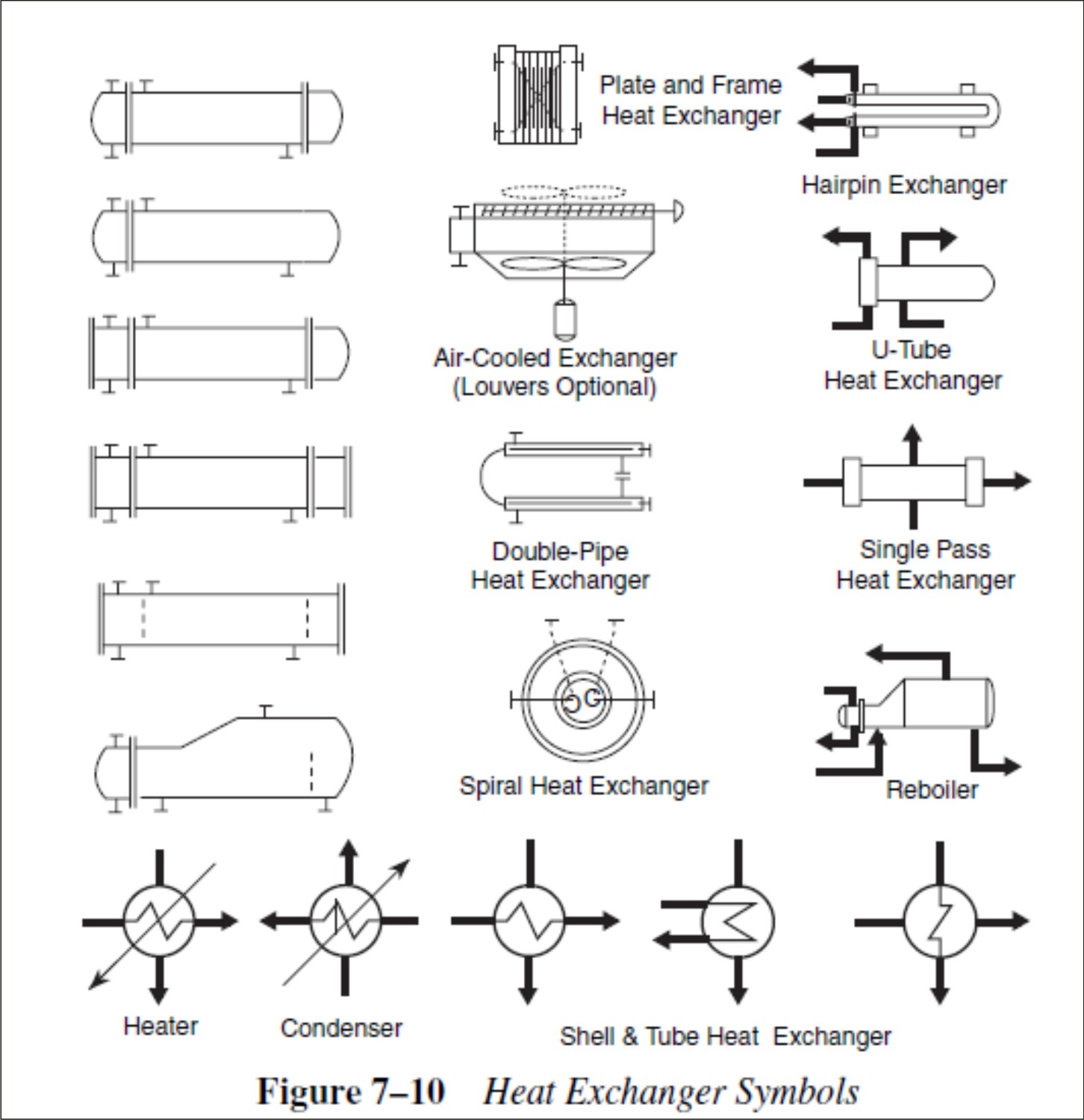 Plate and Frame Heat Exchanger

Hairpin Exchanger

Air-Cooled Exchanger (Louvers Optional)

U-Tube Heat Exchanger

Double-Pipe Heat Exchanger

Single Pass Heat Exchanger

Spiral Heat Exchanger

Reboiler

Heater

Condenser

Shell & Tube Heat Exchanger

Figure 7–10 Heat Exchanger Symbols