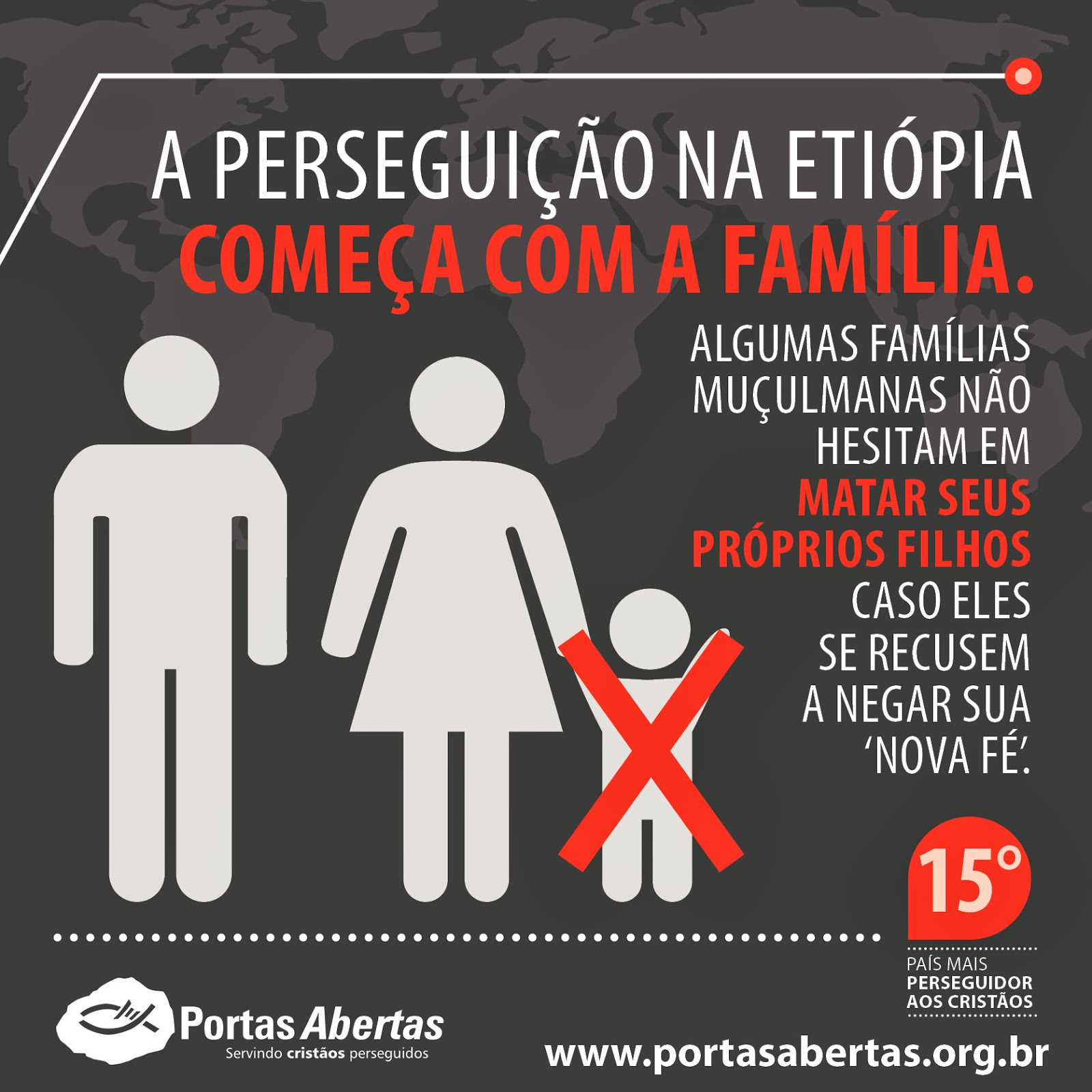 A PERSEGUIÇÃO NA ETIÓPIA
COMEÇA COM A FAMÍLIA.

ALGUMAS FAMÍLIAS MUÇULMANAS NÃO HESITAM EM MATAR SEUS PRÓPRIOS FILHOS CASO ELES SE RECUSEM A NEGAR SUA 'NOVA FÉ'.

15°
PAÍS MAIS PERSEGUIDOR AOS CRISTÃOS

Portas Abertas
Servindo cristãos perseguidos

www.portasabertas.org.br