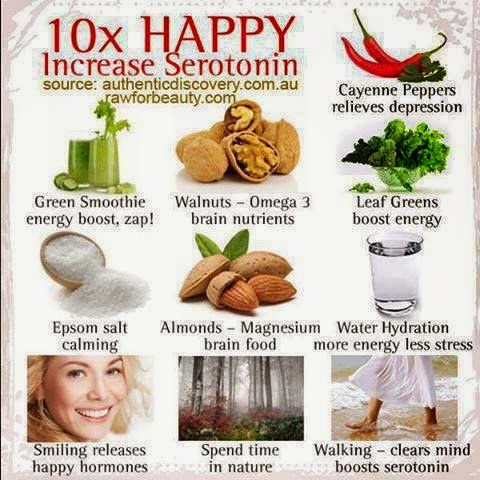 10x HAPPY
Increase Serotonin
source: authenticdiscovery.com.au
rawforbeauty.com

Cayenne Peppers
relieves depression

Green Smoothie
energy boost, zap!

Walnuts – Omega 3
brain nutrients

Leaf Greens
boost energy

Epsom salt
calming

Almonds – Magnesium
brain food

Water Hydration
more energy less stress

Smiling releases
happy hormones

Spend time
in nature

Walking – clears mind
boosts serotonin