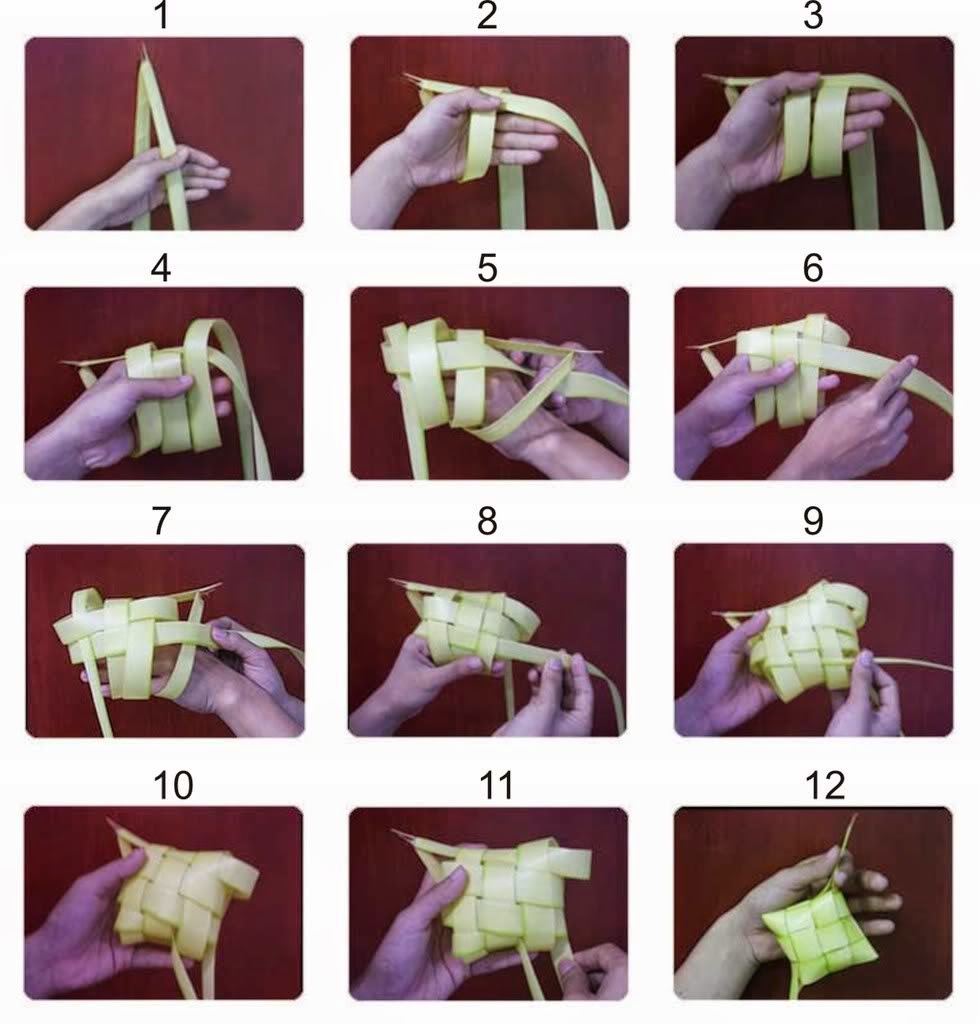 1
2
3
4
5
6
7
8
9
10
11
12