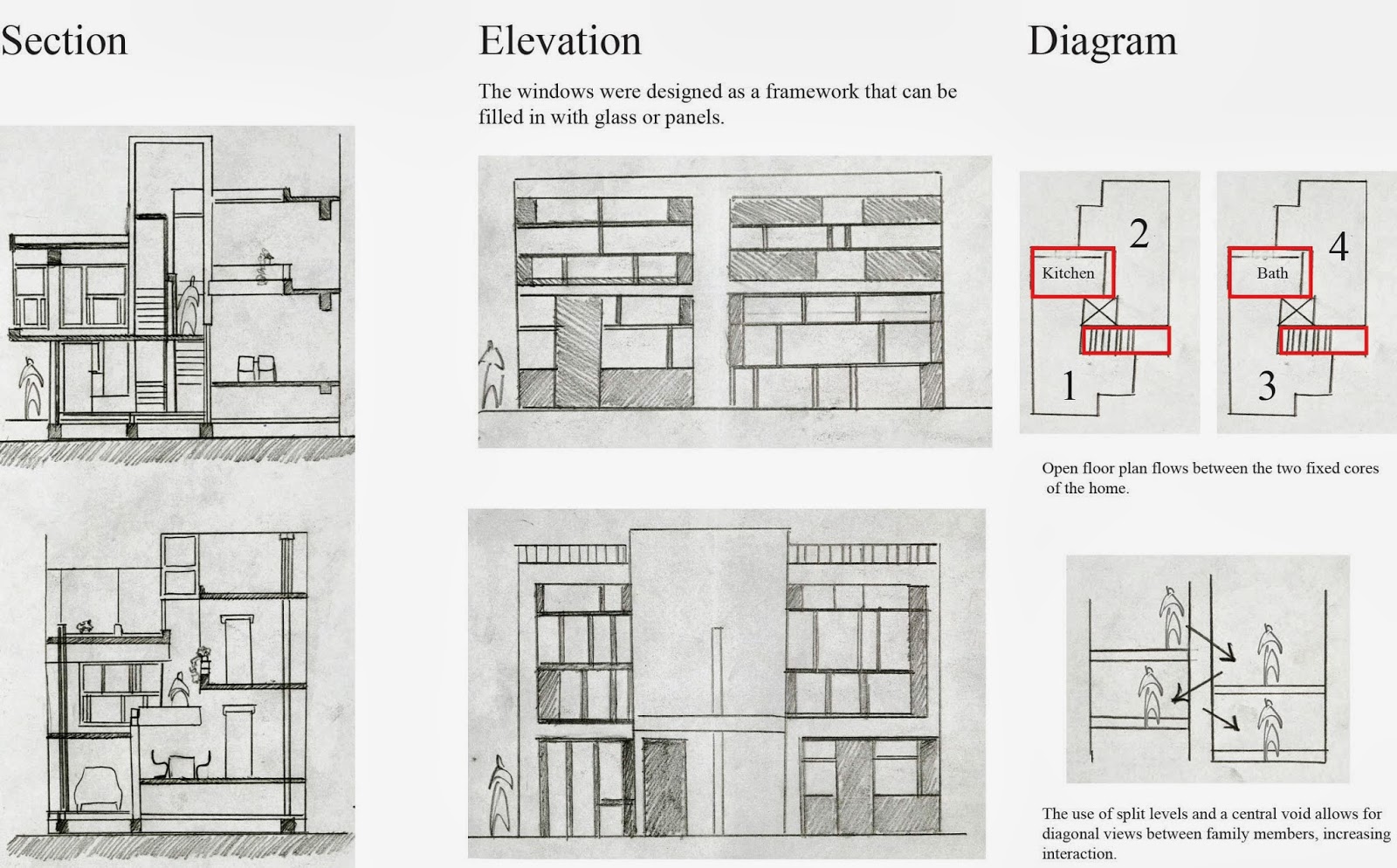 Section

Elevation

The windows were designed as a framework that can be filled in with glass or panels.

Diagram

2

Kitchen

1

4

Bath

3

Open floor plan flows between the two fixed cores of the home.

The use of split levels and a central void allows for diagonal views between family members, increasing interaction.