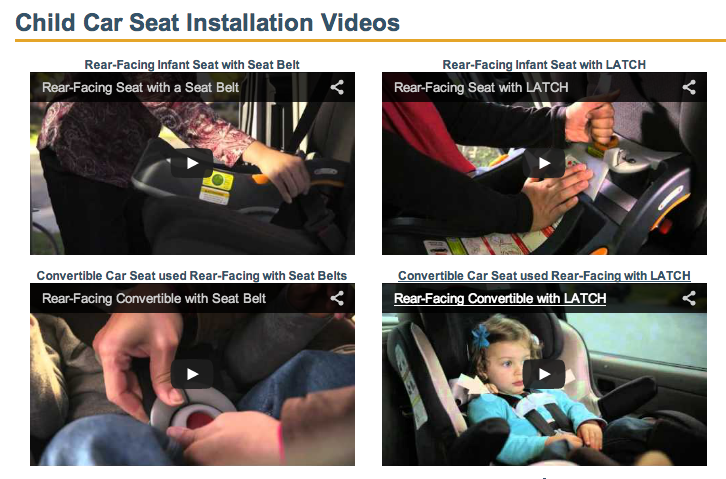 Child Car Seat Installation Videos

Rear-Facing Infant Seat with Seat Belt

Rear-Facing Seat with a Seat Belt

Rear-Facing Infant Seat with LATCH

Rear-Facing Seat with LATCH

Convertible Car Seat used Rear-Facing with Seat Belts

Rear-Facing Convertible with Seat Belt

Convertible Car Seat used Rear-Facing with LATCH

Rear-Facing Convertible with LATCH