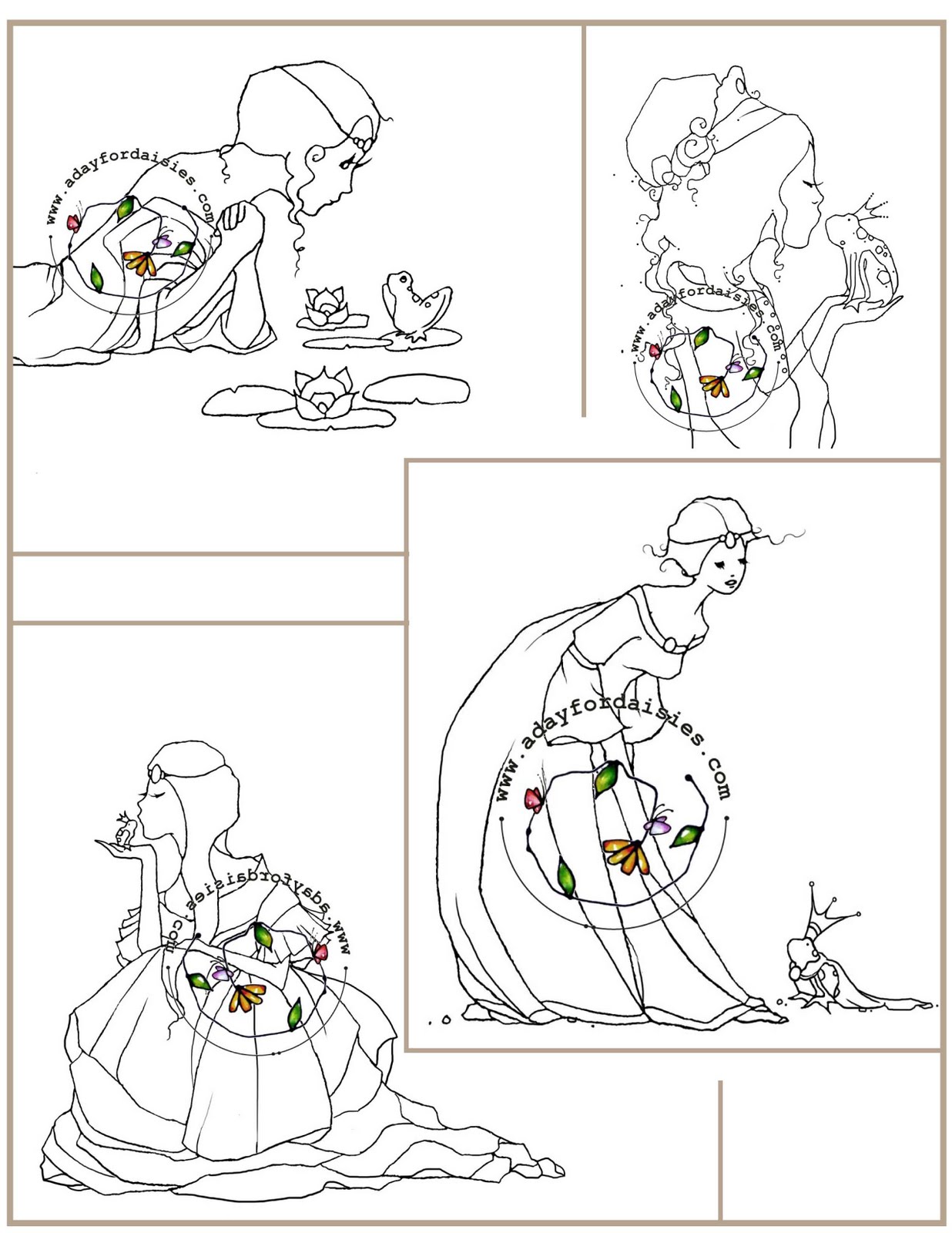 www.adayfordaisies.com

www.adayfordaisies.com

www.adayfordaisies.com

www.adayfordaisies.com