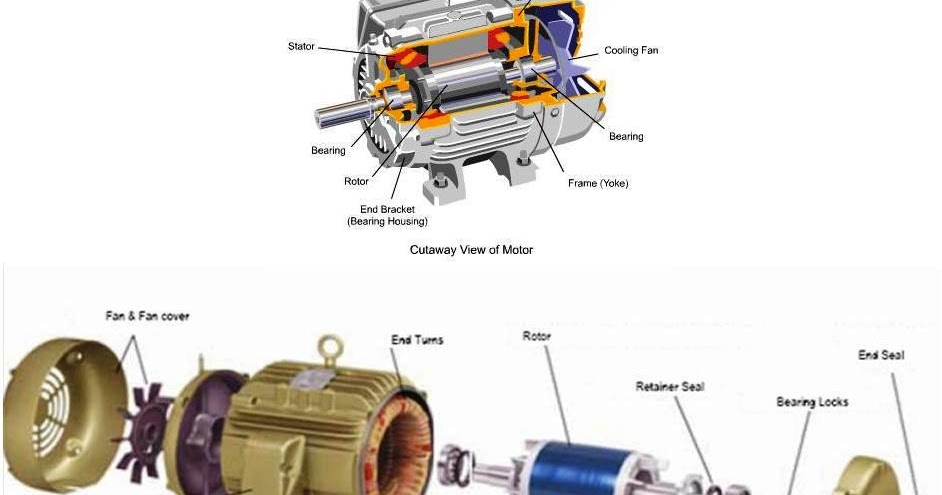 Stator
Cooling Fan
Bearing
Bearing
Rotor
Frame (Yoke)
End Bracket
(Bearing Housing)
Cutaway View of Motor

Fan & Fan cover
End Turns
Rotor
Retainer Seal
Bearing Locks
End Seal