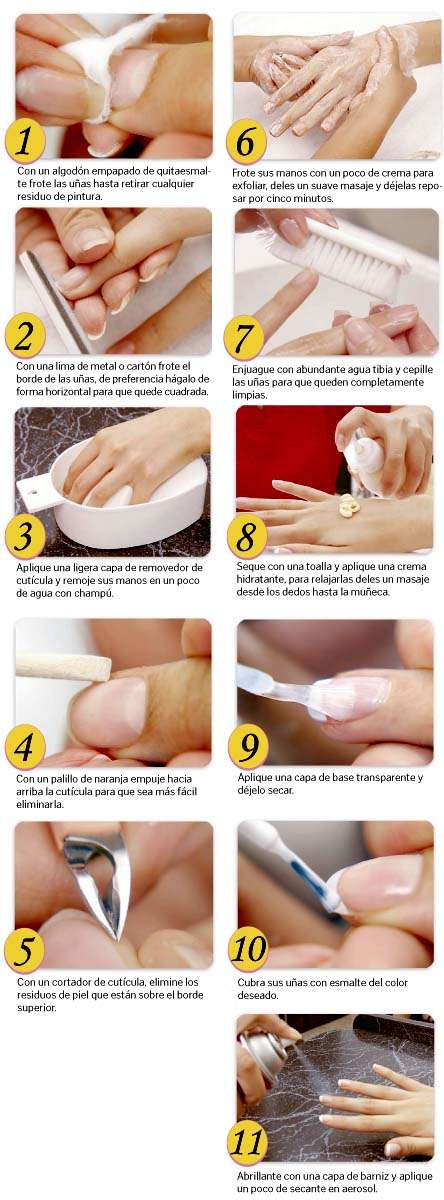 1

Con un algodón empapado de quitaesmalte frote las uñas hasta retirar cualquier residuo de pintura.

2

Con una lima de metal o cartón frote el borde de las uñas, de preferencia hágalo de forma horizontal para que quede cuadrada.

3

Aplique una ligera capa de removedor de cutícula y remoje sus manos en un poco de agua con champú.

4

Con un palillo de naranja empuje hacia arriba la cutícula para que sea más fácil eliminarla.

5

Con un cortador de cutícula, elimine los residuos de piel que están sobre el borde superior.

6

Frote sus manos con un poco de crema para exfoliar, deles un suave masaje y déjelas reposar por cinco minutos.

7

Enjuague con abundante agua tibia y cepille las uñas para que queden completamente limpias.

8

Seque con una toalla y aplique una crema hidratante, para relajarlas deles un masaje desde los dedos hasta la muñeca.

9

Aplique una capa de base transparente y déjelo secar.

10

Cubra sus uñas con esmalte del color deseado.

11

Abrillante con una capa de barniz y aplique un poco de secante en aerosol.