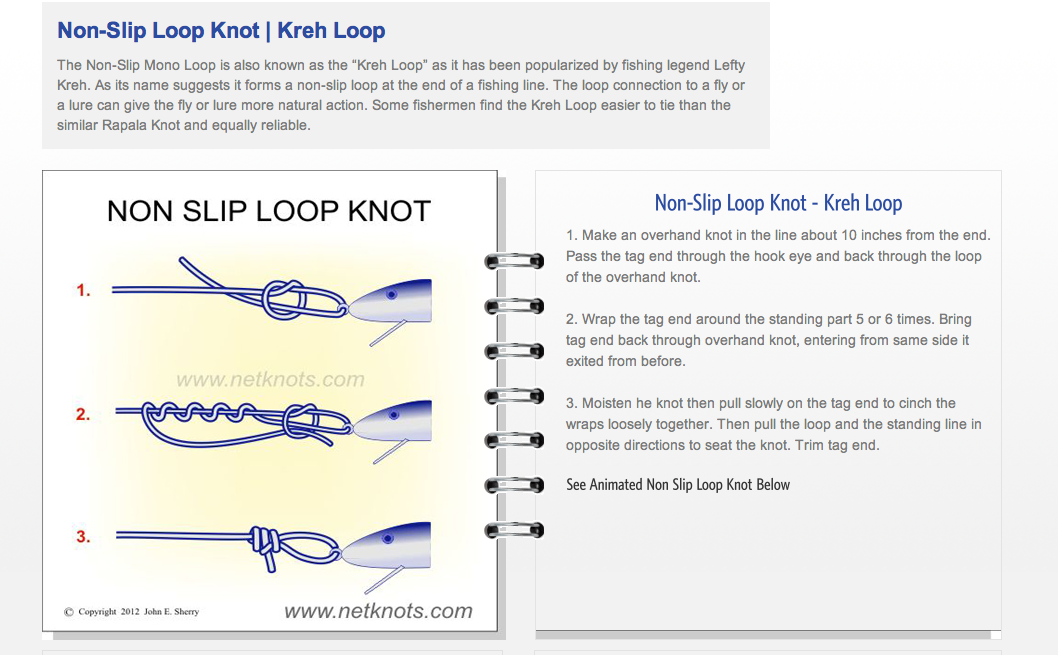 Non-Slip Loop Knot | Kreh Loop

The Non-Slip Mono Loop is also known as the "Kreh Loop" as it has been popularized by fishing legend Lefty Kreh. As its name suggests it forms a non-slip loop at the end of a fishing line. The loop connection to a fly or a lure can give the fly or lure more natural action. Some fishermen find the Kreh Loop easier to tie than the similar Rapala Knot and equally reliable.

NON SLIP LOOP KNOT

1.

www.netknots.com

2.

3.

© Copyright 2012 John E. Sherry

www.netknots.com

Non-Slip Loop Knot - Kreh Loop

1. Make an overhand knot in the line about 10 inches from the end. Pass the tag end through the hook eye and back through the loop of the overhand knot.

2. Wrap the tag end around the standing part 5 or 6 times. Bring tag end back through overhand knot, entering from same side it exited from before.

3. Moisten he knot then pull slowly on the tag end to cinch the wraps loosely together. Then pull the loop and the standing line in opposite directions to seat the knot. Trim tag end.

See Animated Non Slip Loop Knot Below