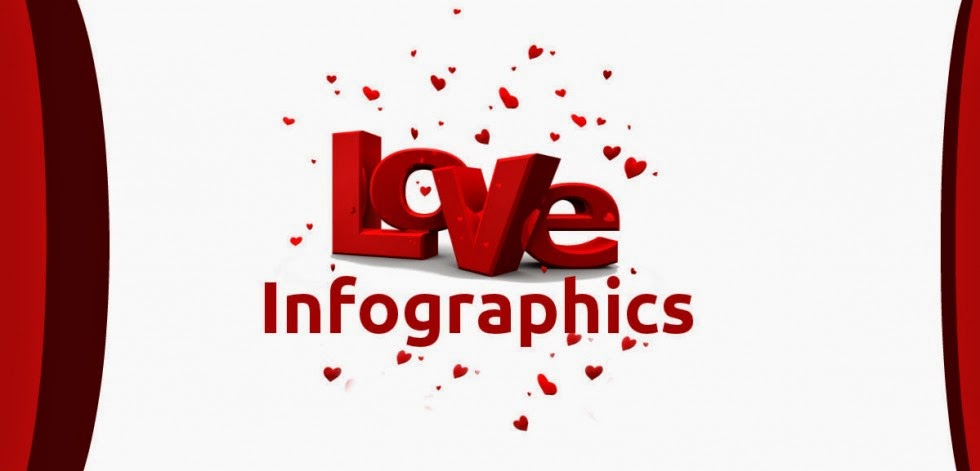 Love
Infographics