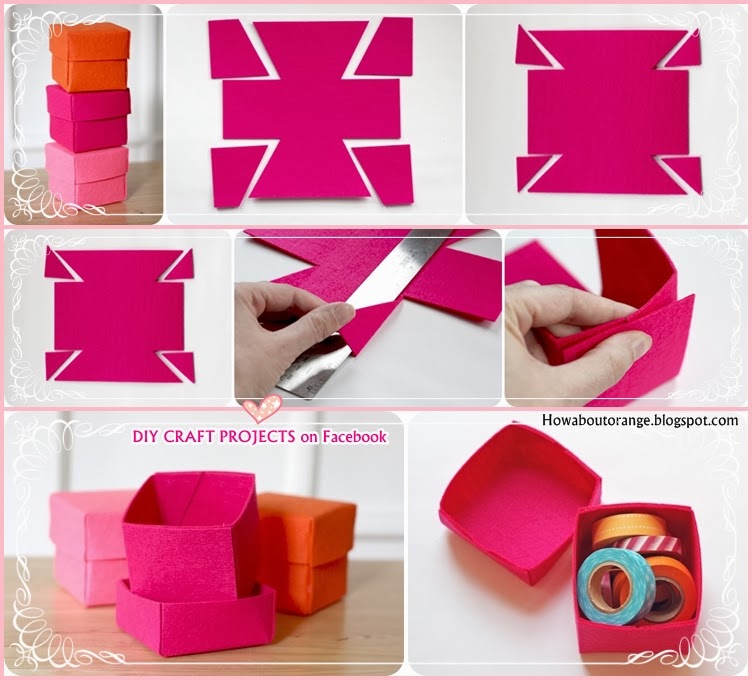 DIY CRAFT PROJECTS on Facebook

Howaboutorange.blogspot.com