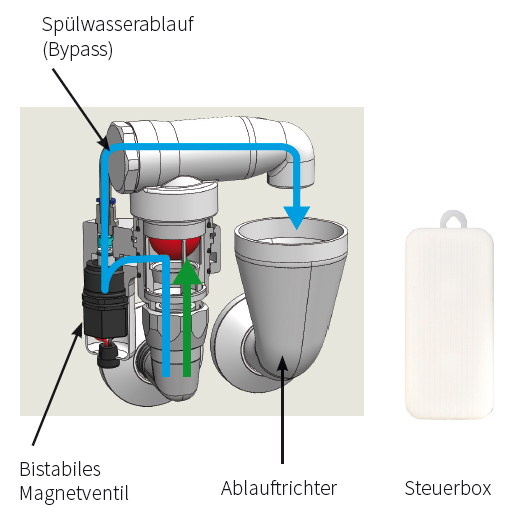 Spülwasserablauf
(Bypass)

Bistabiles
Magnetventil

Ablauftrichter

Steuerbox