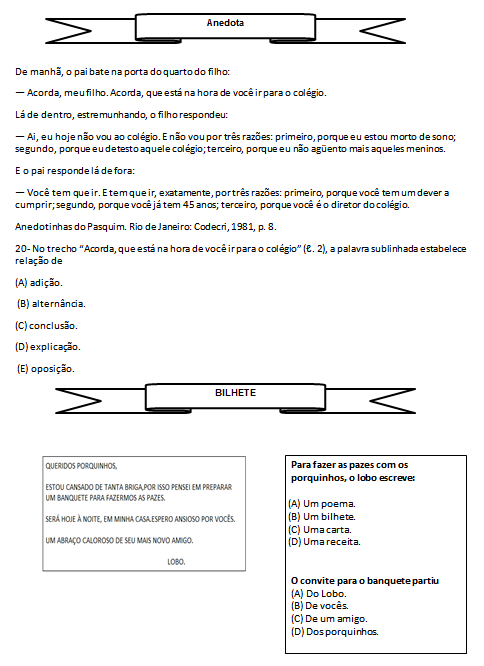 Anedota

De manhã, o pai bate na porta do quarto do filho:

— Acorda, meu filho. Acorda, que está na hora de você ir para o colégio.

Lá de dentro, estremunhando, o filho respondeu:

— Ai, eu hoje não vou ao colégio. E não vou por três razões: primeiro, porque eu estou morto de sono; segundo, porque eu detesto aquele colégio; terceiro, porque eu não agüento mais aqueles meninos.

E o pai responde lá de fora:

— Você tem que ir. E tem que ir, exatamente, por três razões: primeiro, porque você tem um dever a cumprir; segundo, porque você já tem 45 anos; terceiro, porque você é o diretor do colégio.

Anedotinhas do Pasquim. Rio de Janeiro: Codecri, 1981, p. 8.

20- No trecho "Acorda, que está na hora de você ir para o colégio" (ℓ. 2), a palavra sublinhada estabelece relação de

(A) adição.

(B) alternância.

(C) conclusão.

(D) explicação.

(E) oposição.

BILHETE

QUERIDOS PORQUINHOS,

ESTOU CANSADO DE TANTA BRIGA,POR ISSO PENSEI EM PREPARAR UM BANQUETE PARA FAZERMOS AS PAZES.

SERÁ HOJE À NOITE, EM MINHA CASA.ESPERO ANSIOSO POR VOCÊS.

UM ABRAÇO CALOROSO DE SEU MAIS NOVO AMIGO.

LOBO.

Para fazer as pazes com os porquinhos, o lobo escreve:

(A) Um poema.
(B) Um bilhete.
(C) Uma carta.
(D) Uma receita.

O convite para o banquete partiu
(A) Do Lobo.
(B) De vocês.
(C) De um amigo.
(D) Dos porquinhos.