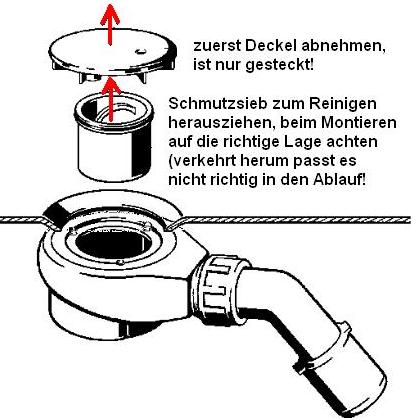 zuerst Deckel abnehmen, ist nur gesteckt!

Schmutzsieb zum Reinigen herausziehen, beim Montieren auf die richtige Lage achten (verkehrt herum passt es nicht richtig in den Ablauf!