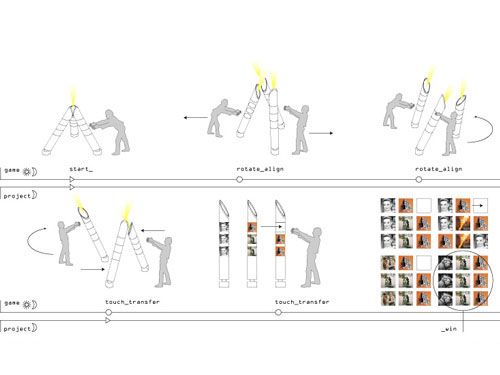 game

start_

rotate_align

rotate_align

project

game

touch_transfer

touch_transfer

project

_win