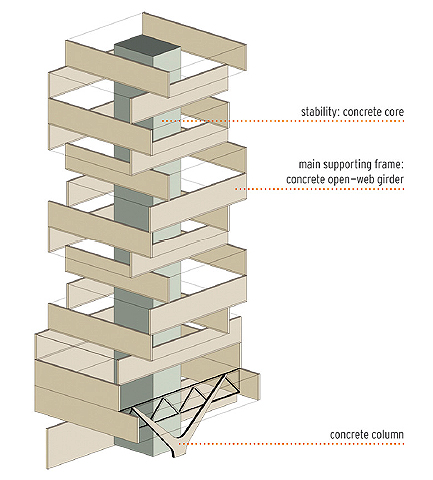 stability: concrete core

main supporting frame:
concrete open–web girder

concrete column