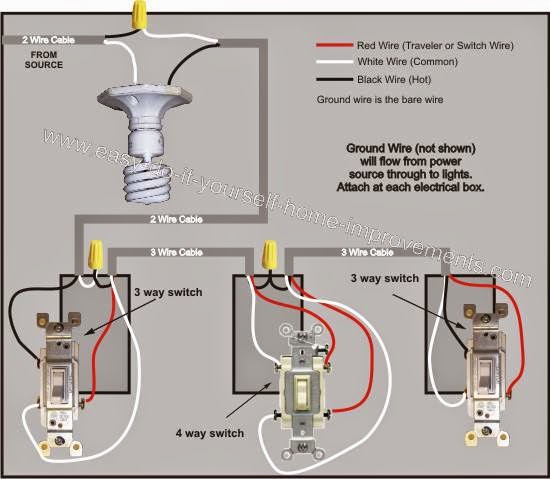 2 Wire Cable
FROM SOURCE

Red Wire (Traveler or Switch Wire)
White Wire (Common)
Black Wire (Hot)
Ground wire is the bare wire

www.easy-do-it-yourself-home-improvements.com

Ground Wire (not shown) will flow from power source through to lights. Attach at each electrical box.

2 Wire Cable
3 Wire Cable
3 Wire Cable

3 way switch
3 way switch
4 way switch