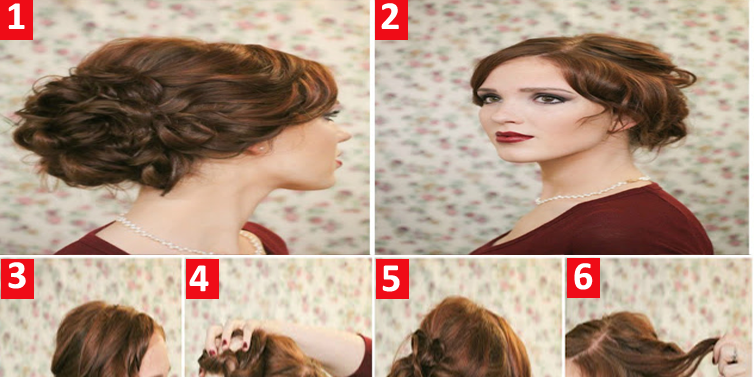 1

2

3

4

5

6