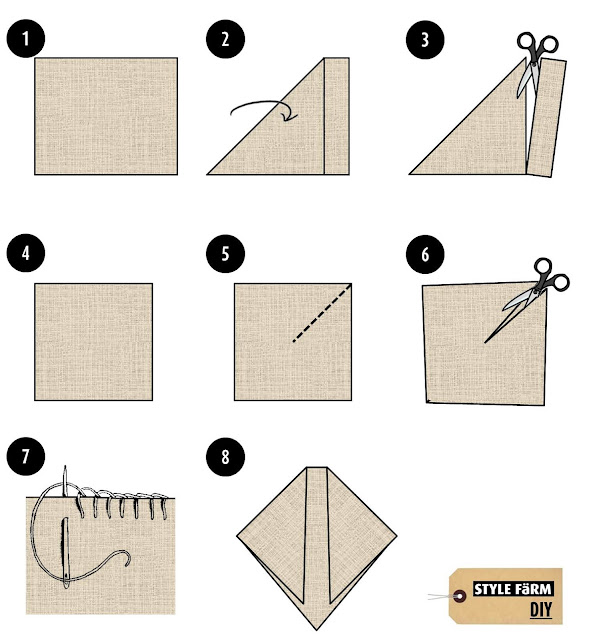 1

2

3

4

5

6

7

8

STYLE FäRM
DIY