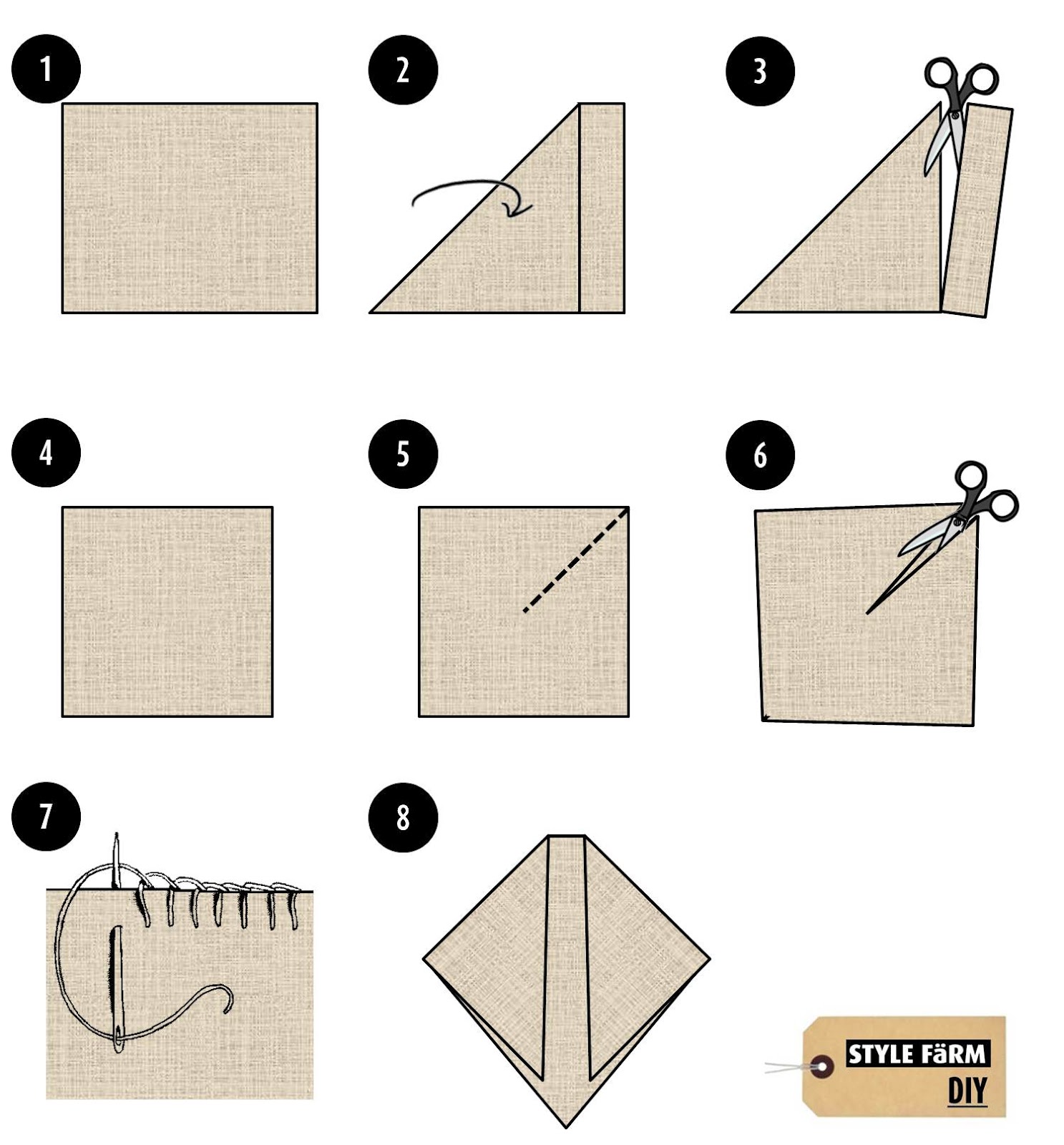 1

2

3

4

5

6

7

8

STYLE FäRM
DIY