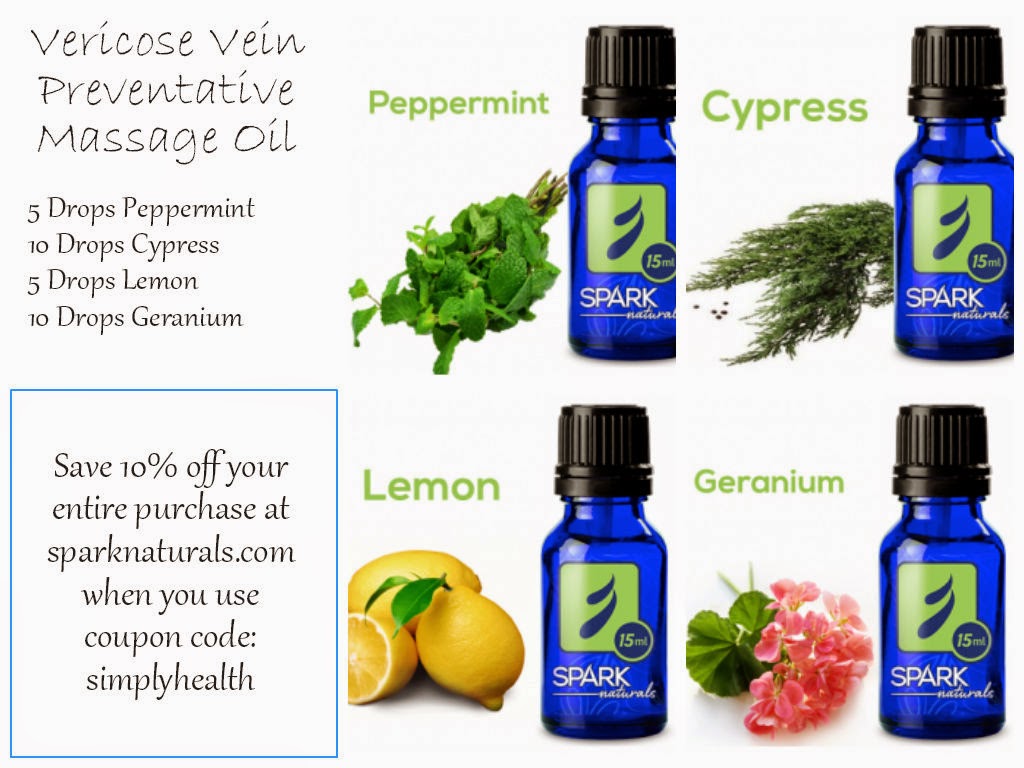 Vericose Vein Preventative Massage Oil

5 Drops Peppermint
10 Drops Cypress
5 Drops Lemon
10 Drops Geranium

Save 10% off your entire purchase at sparknaturals.com when you use coupon code: simplyhealth

Peppermint

15ml

SPARK naturals

Cypress

15ml

SPARK naturals

Lemon

15ml

SPARK naturals

Geranium

15ml

SPARK naturals